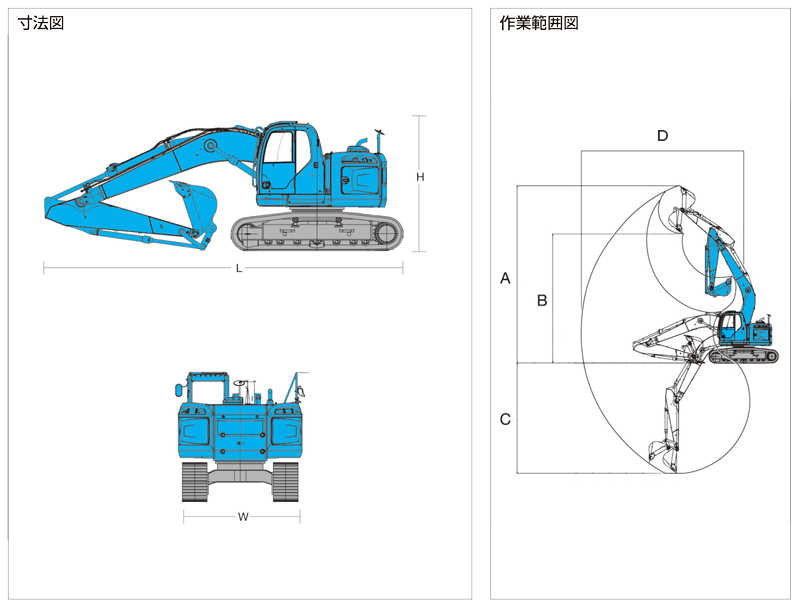 寸法図

H

L

W

作業範囲図

D

A

B

C