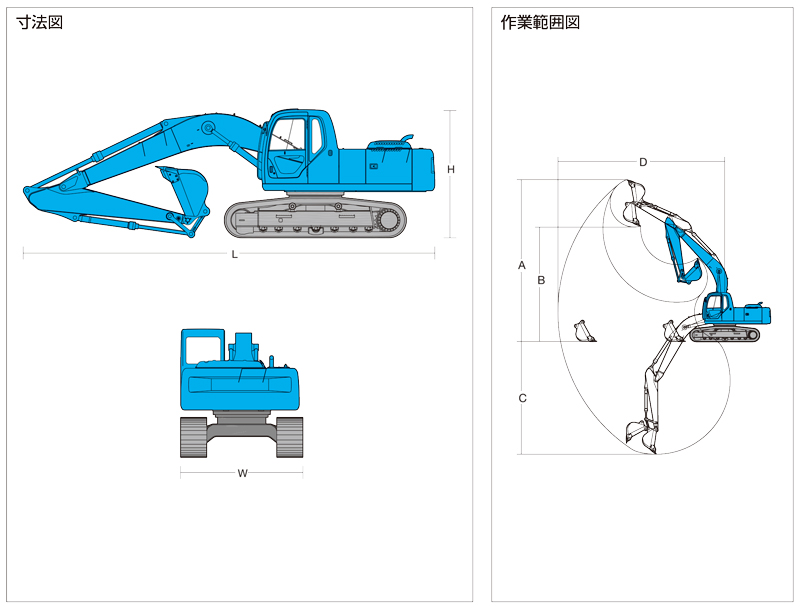 寸法図

H

L

W

作業範囲図

D

A

B

C