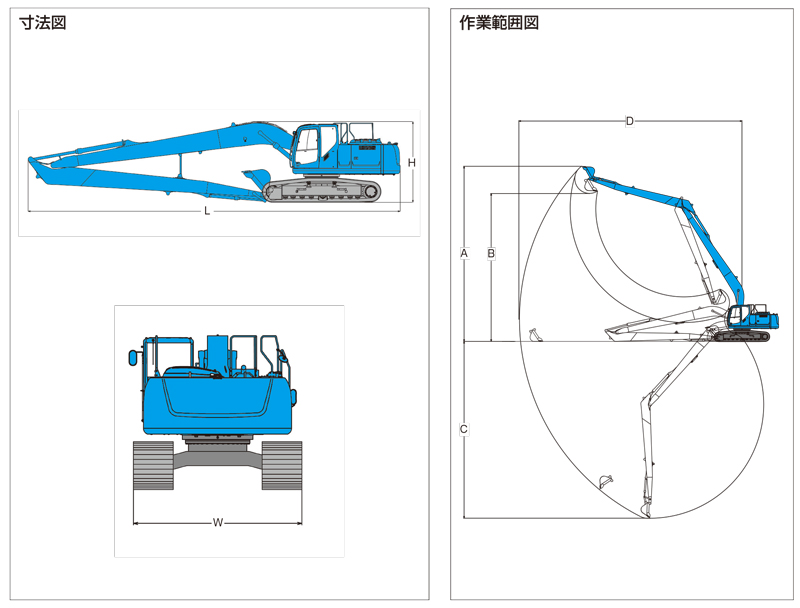 寸法図

H

L

W

作業範囲図

D

A

B

C