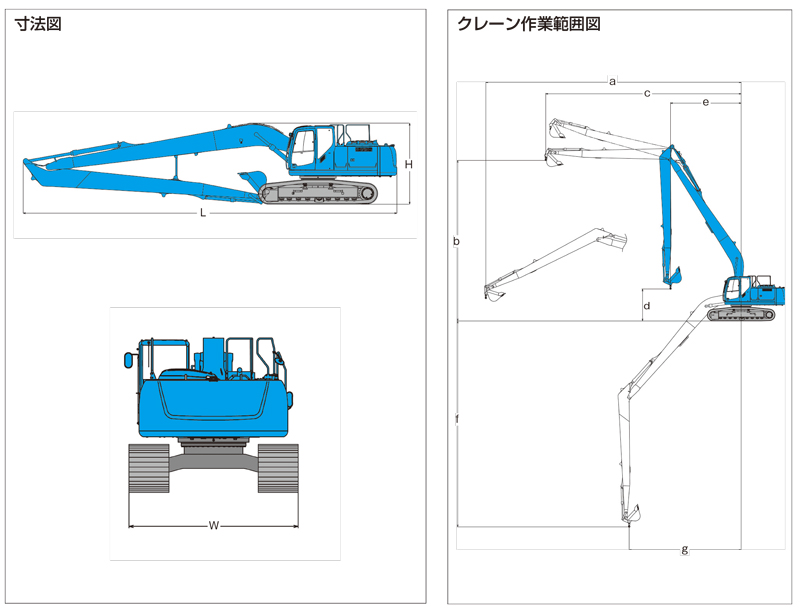 寸法図

H

L

W

クレーン作業範囲図

a

c

e

b

d

f

g