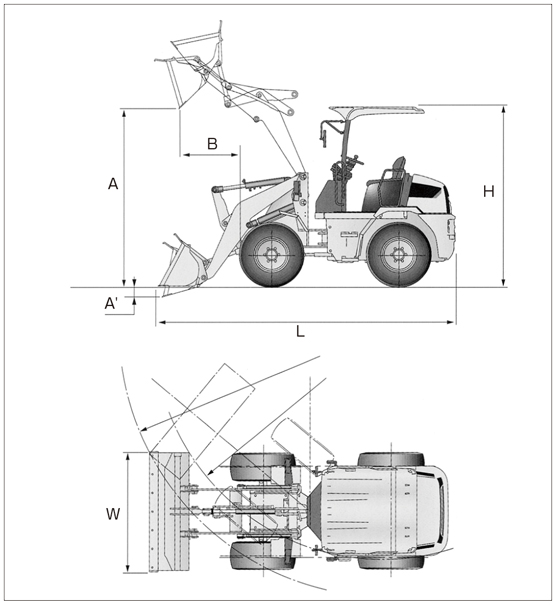 B
A
H
A'
L
W