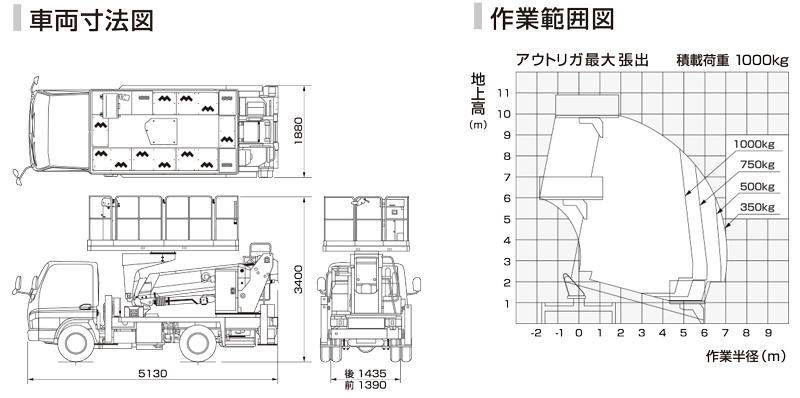 車両寸法図

1880

3400

5130

後 1435
前 1390

作業範囲図

アウトリガ最大張出　積載荷重 1000kg

地上高（m）

11
10
9
8
7
6
5
4
3
2
1

1000kg
750kg
500kg
350kg

-2 -1 0 1 2 3 4 5 6 7 8 9

作業半径（m）