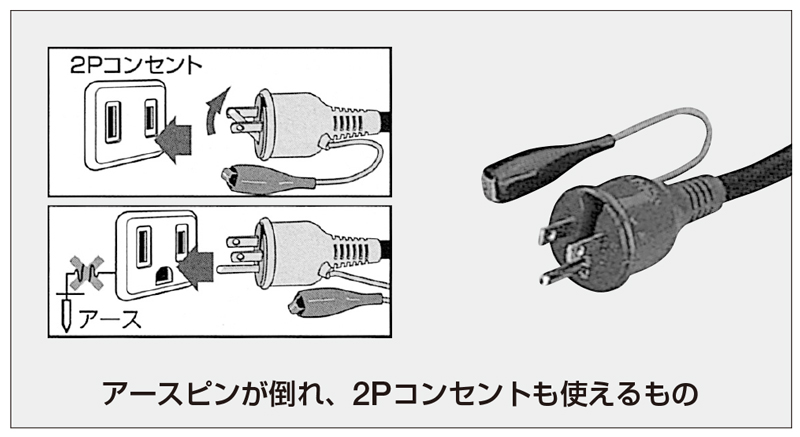 2Pコンセント

アース

アースピンが倒れ、2Pコンセントも使えるもの