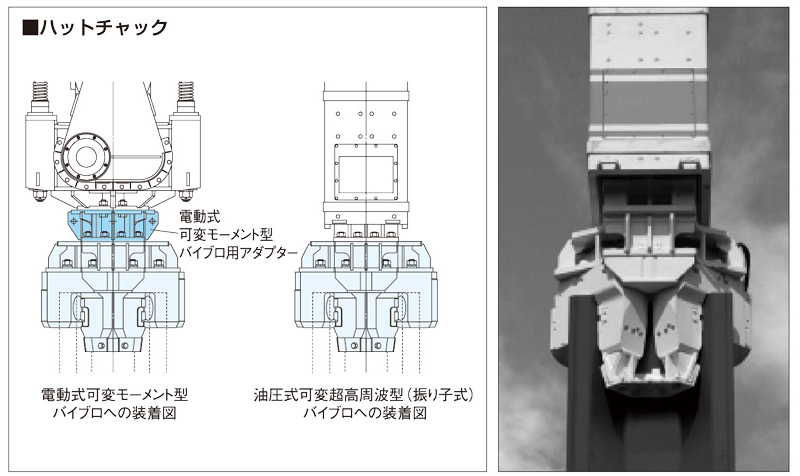 ■ハットチャック

電動式
可変モーメント型
バイブロ用アダプター

電動式可変モーメント型
バイブロへの装着図

油圧式可変超高周波型（振り子式）
バイブロへの装着図