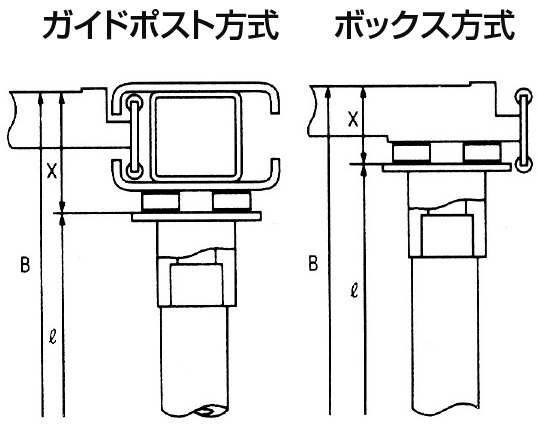 ガイドポスト方式

X

B

ℓ

ボックス方式

X

B

ℓ