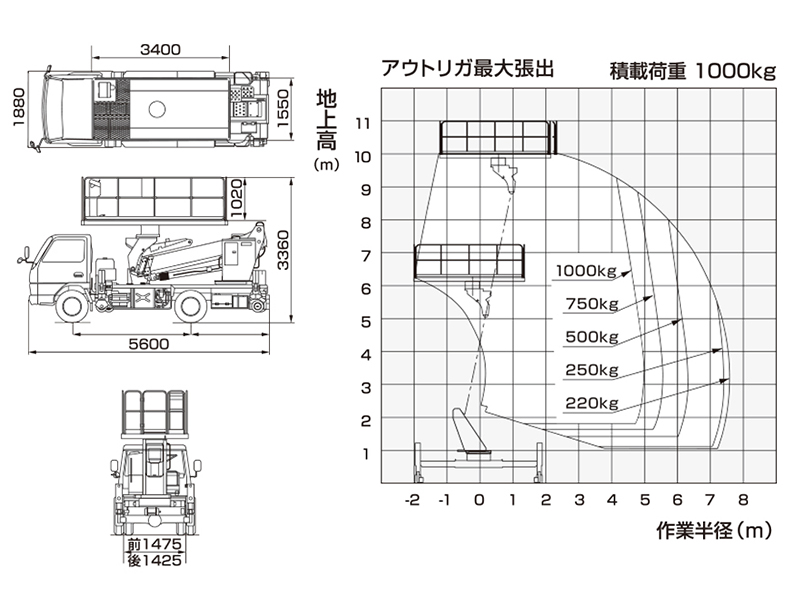 3400

1880

1550

1020

3360

5600

前1475
後1425

アウトリガ最大張出

積載荷重 1000kg

地上高
(m)

11
10
9
8
7
6
5
4
3
2
1

1000kg
750kg
500kg
250kg
220kg

-2 -1 0 1 2 3 4 5 6 7 8

作業半径(m)