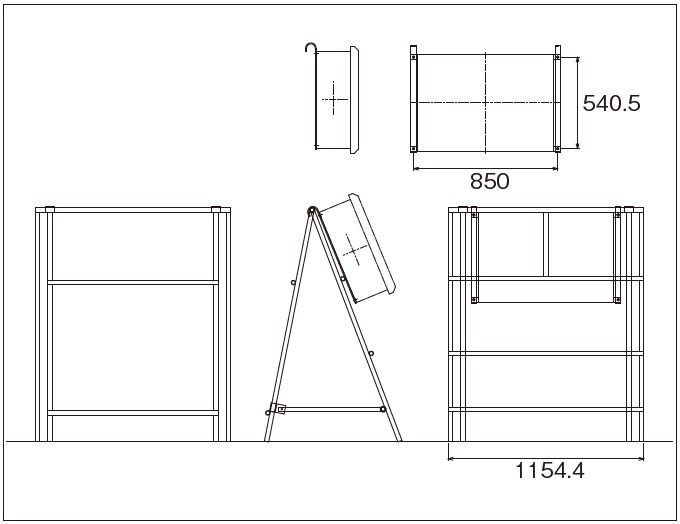 540.5

850

1154.4