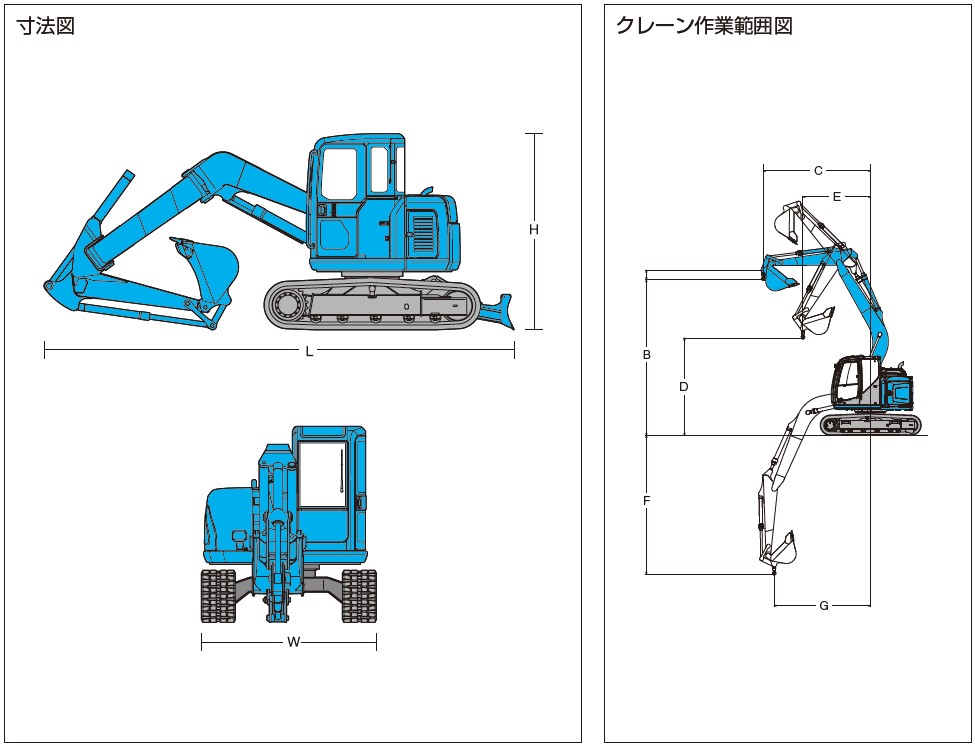 寸法図

H

L

W

クレーン作業範囲図

C

E

B

D

F

G