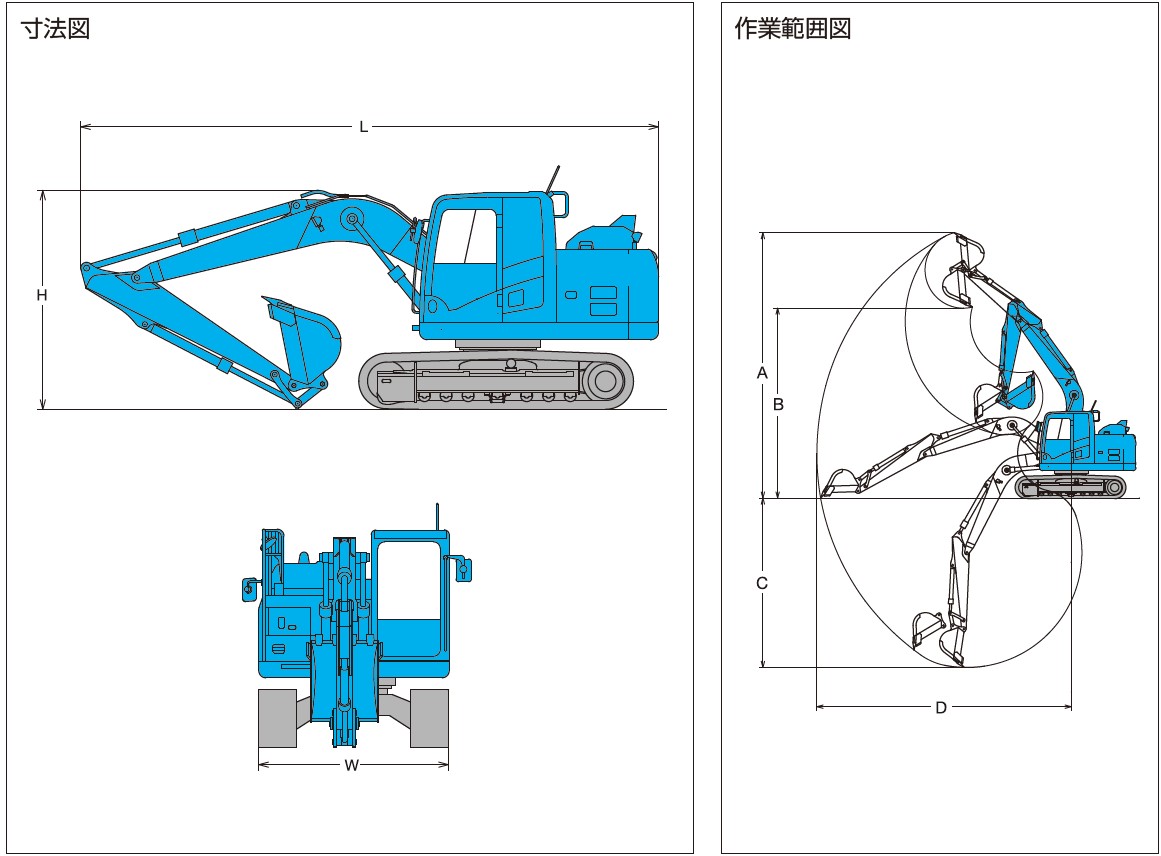 寸法図

L

H

W

作業範囲図

A

B

C

D