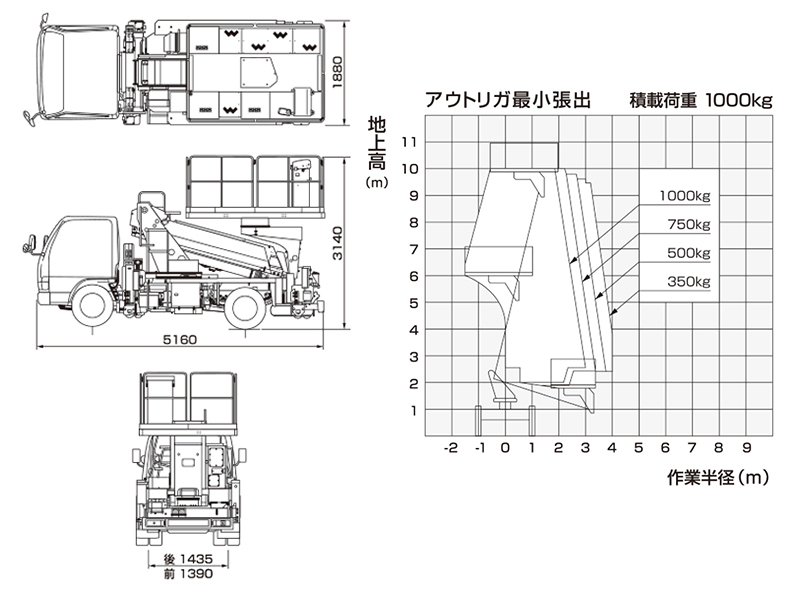 1880

3140

5160

後 1435
前 1390

アウトリガ最小張出　積載荷重 1000kg

地上高 (m)

11
10
9
8
7
6
5
4
3
2
1

1000kg
750kg
500kg
350kg

-2 -1 0 1 2 3 4 5 6 7 8 9

作業半径（m）